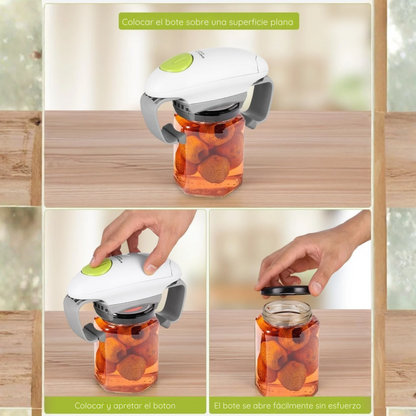 Colocar el bote sobre una superficie plana

Colocar y apretar el boton

El bote se abre fácilmente sin esfuerzo